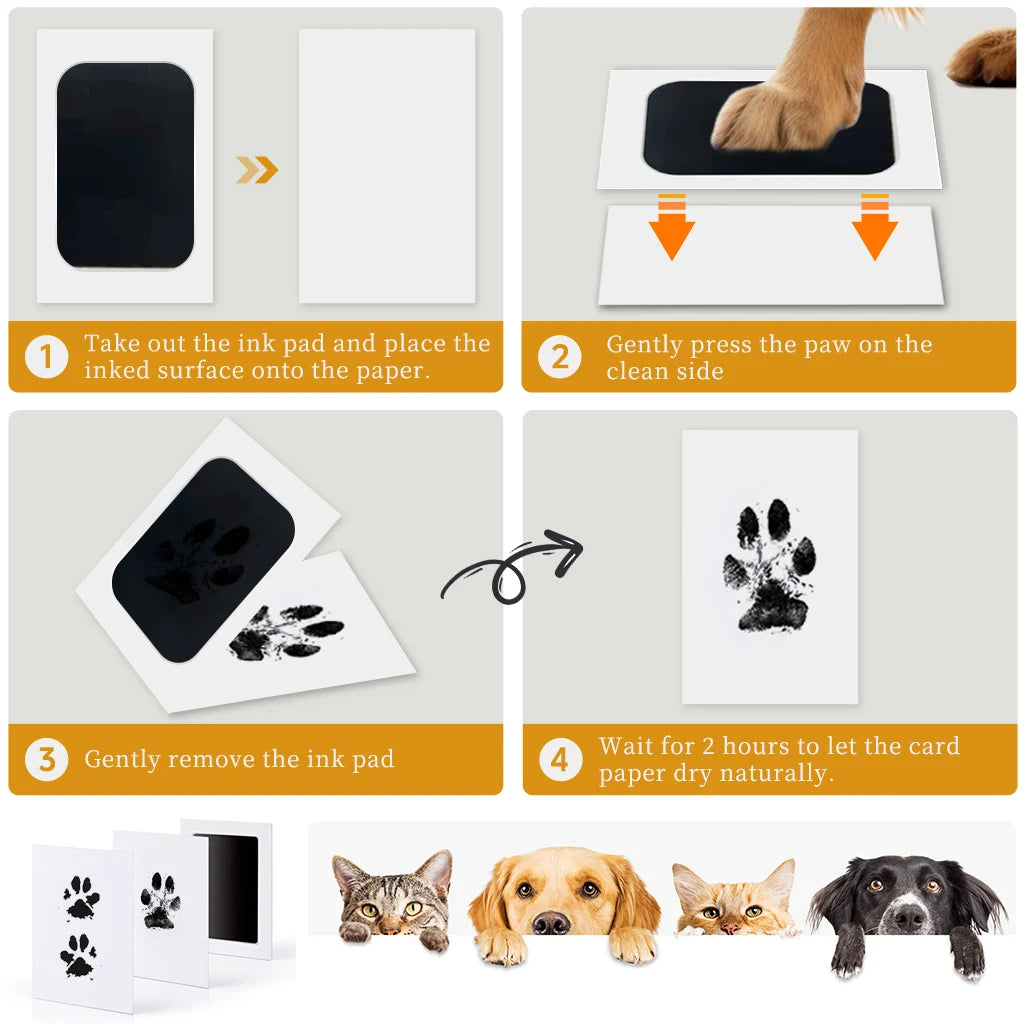 1 Take out the ink pad and place the inked surface onto the paper.

2 Gently press the paw on the clean side

3 Gently remove the ink pad

4 Wait for 2 hours to let the card paper dry naturally.