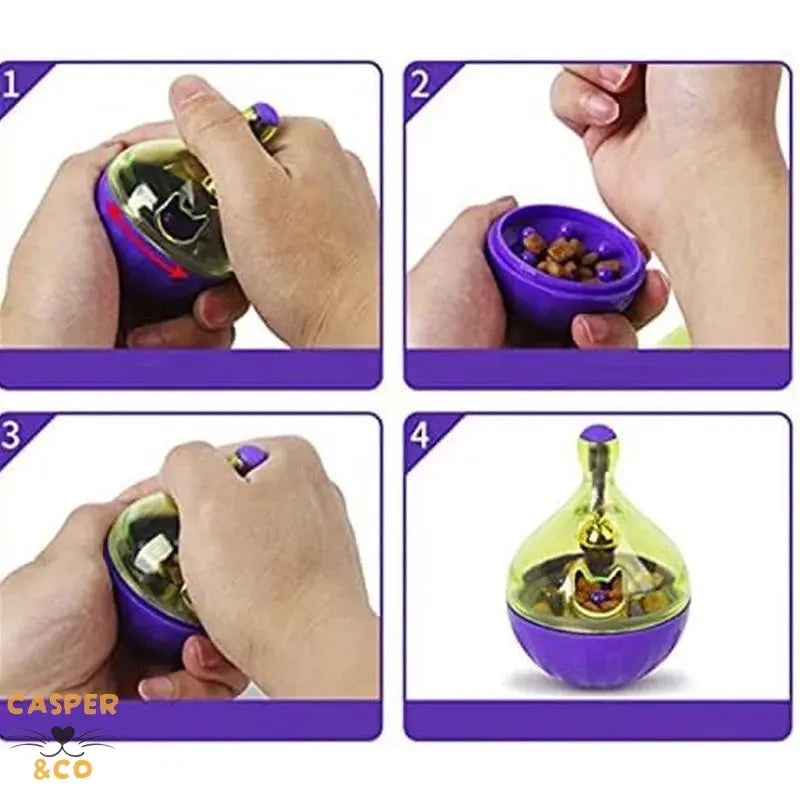 1

2

3

4

CASPER
&CO